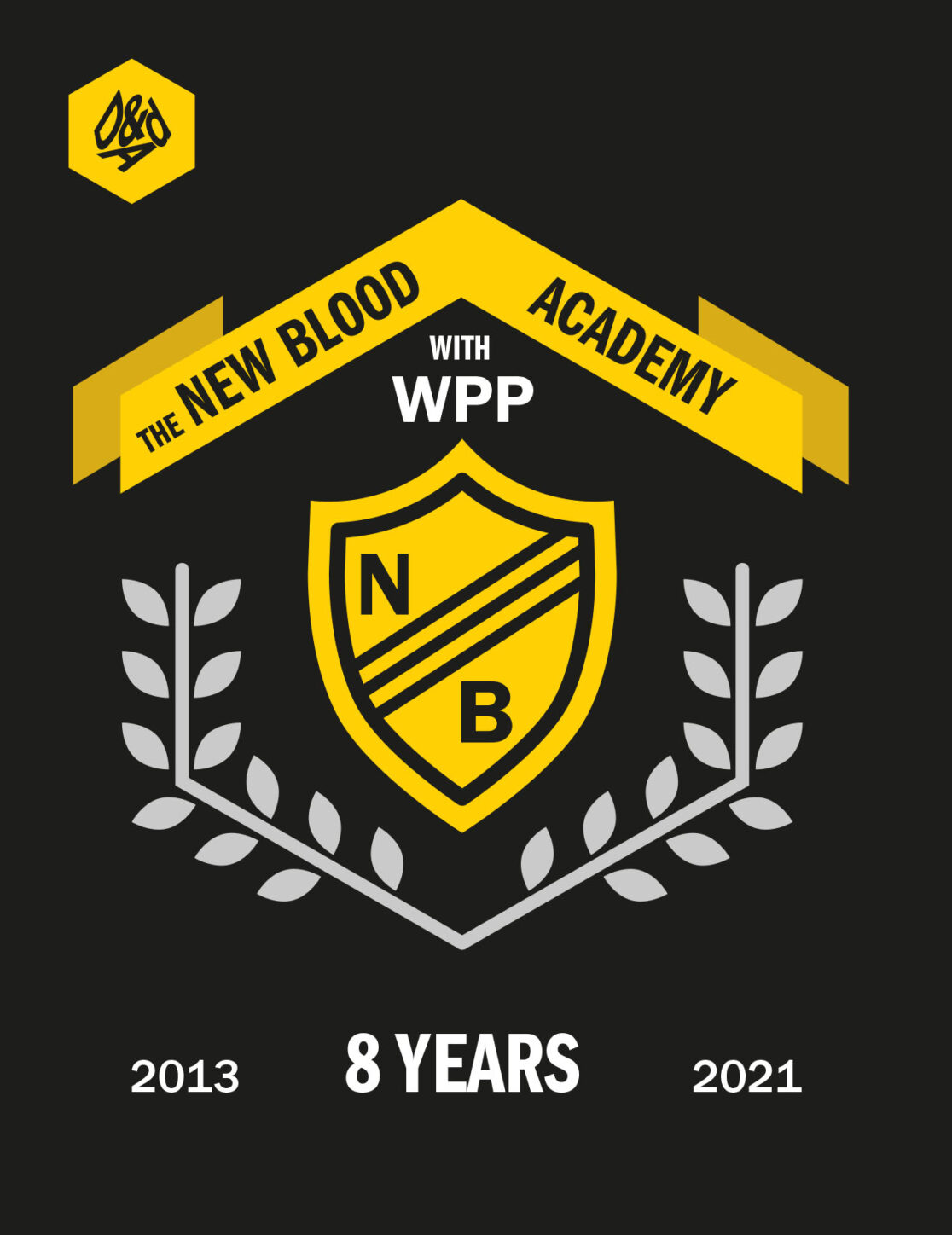 D&AD

THE NEW BLOOD ACADEMY

WITH WPP

N B

2013 8 YEARS 2021