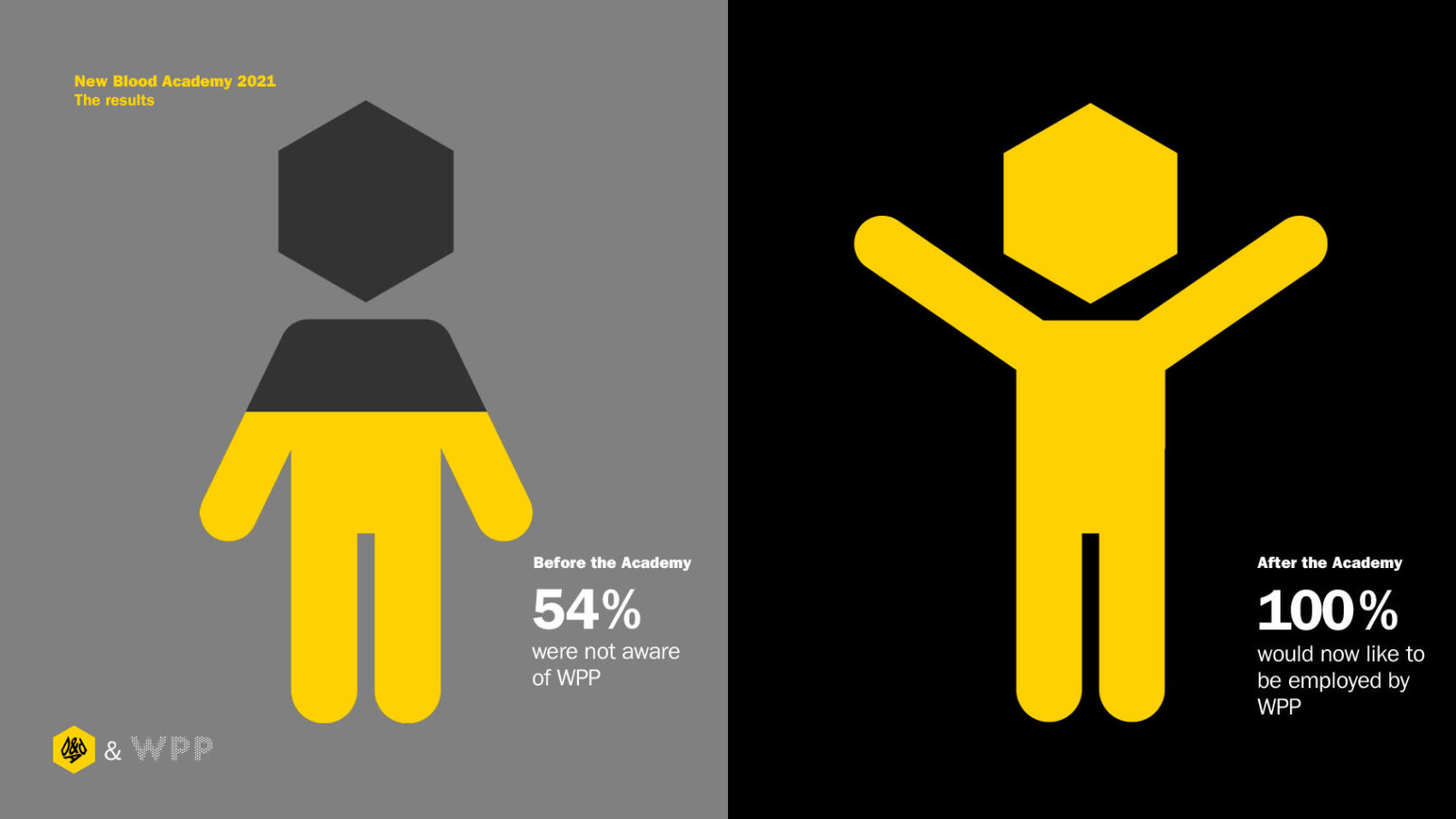 New Blood Academy 2021
The results

Before the Academy

54%

were not aware of WPP

D&AD & WPP

After the Academy

100%

would now like to be employed by WPP