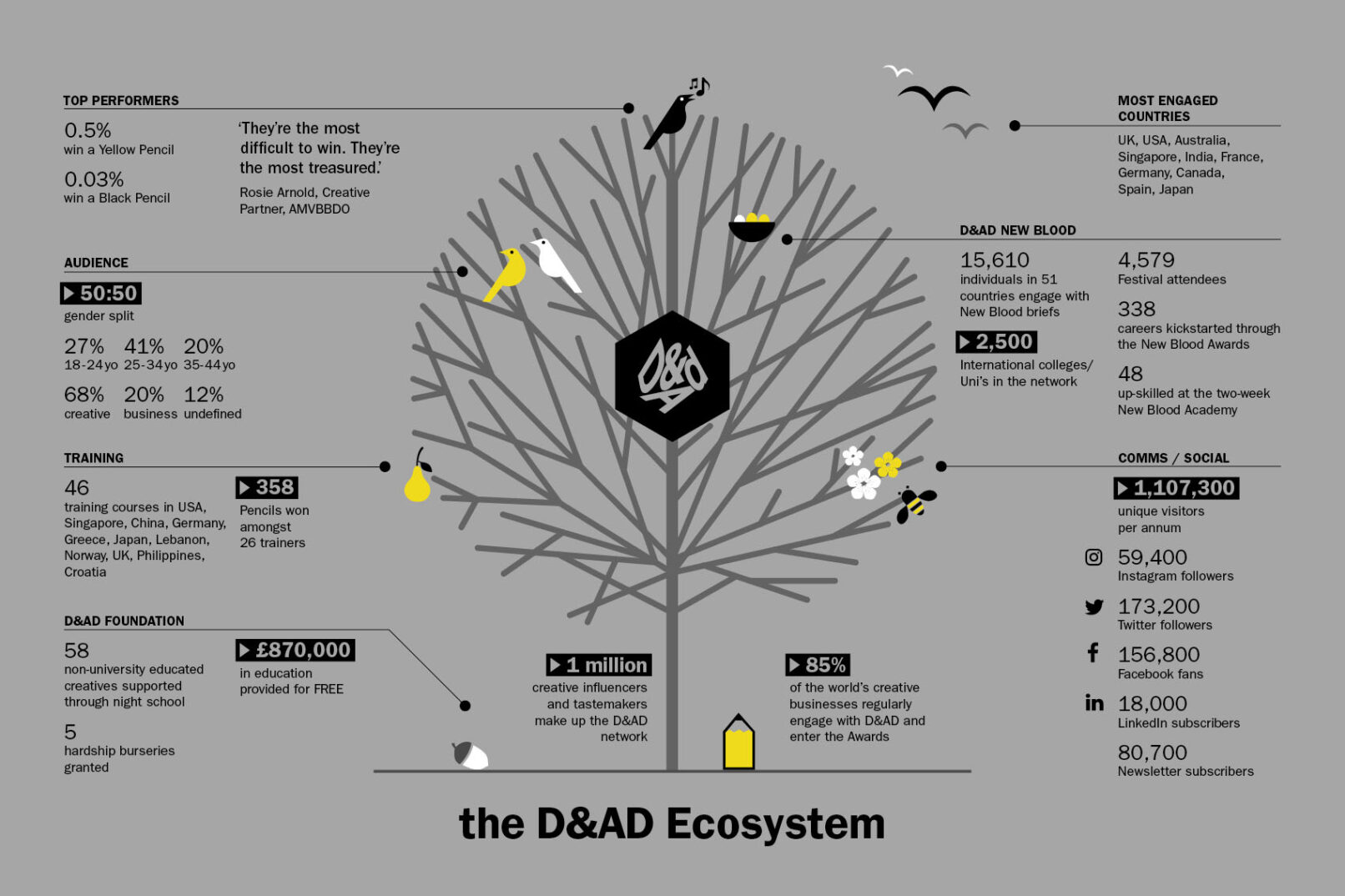 TOP PERFORMERS

0.5%
win a Yellow Pencil

0.03%
win a Black Pencil

'They're the most difficult to win. They're the most treasured.'

Rosie Arnold, Creative Partner, AMVBBDO

AUDIENCE

50:50
gender split

27% 18-24yo
41% 25-34yo
20% 35-44yo

68% creative
20% business
12% undefined

TRAINING

46
training courses in USA, Singapore, China, Germany, Greece, Japan, Lebanon, Norway, UK, Philippines, Croatia

358
Pencils won amongst 26 trainers

D&AD FOUNDATION

58
non-university educated creatives supported through night school

5
hardship burseries granted

£870,000
in education provided for FREE

D&AD

1 million
creative influencers and tastemakers make up the D&AD network

85%
of the world's creative businesses regularly engage with D&AD and enter the Awards

MOST ENGAGED COUNTRIES

UK, USA, Australia, Singapore, India, France, Germany, Canada, Spain, Japan

D&AD NEW BLOOD

15,610
individuals in 51 countries engage with New Blood briefs

2,500
International colleges/ Uni's in the network

4,579
Festival attendees

338
careers kickstarted through the New Blood Awards

48
up-skilled at the two-week New Blood Academy

COMMS / SOCIAL

1,107,300
unique visitors per annum

59,400
Instagram followers

173,200
Twitter followers

156,800
Facebook fans

18,000
LinkedIn subscribers

80,700
Newsletter subscribers

the D&AD Ecosystem