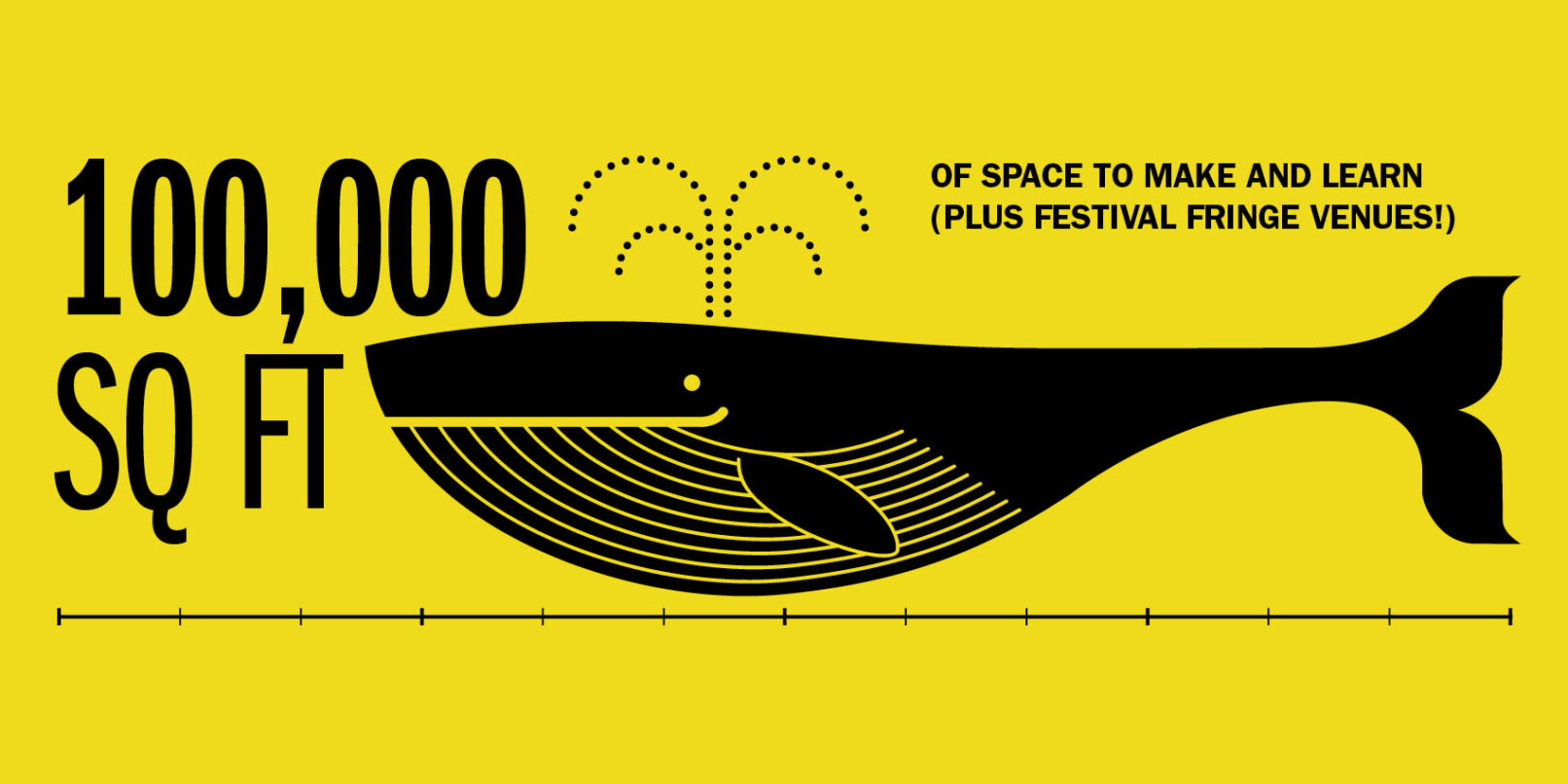 100,000
SQ FT

OF SPACE TO MAKE AND LEARN
(PLUS FESTIVAL FRINGE VENUES!)