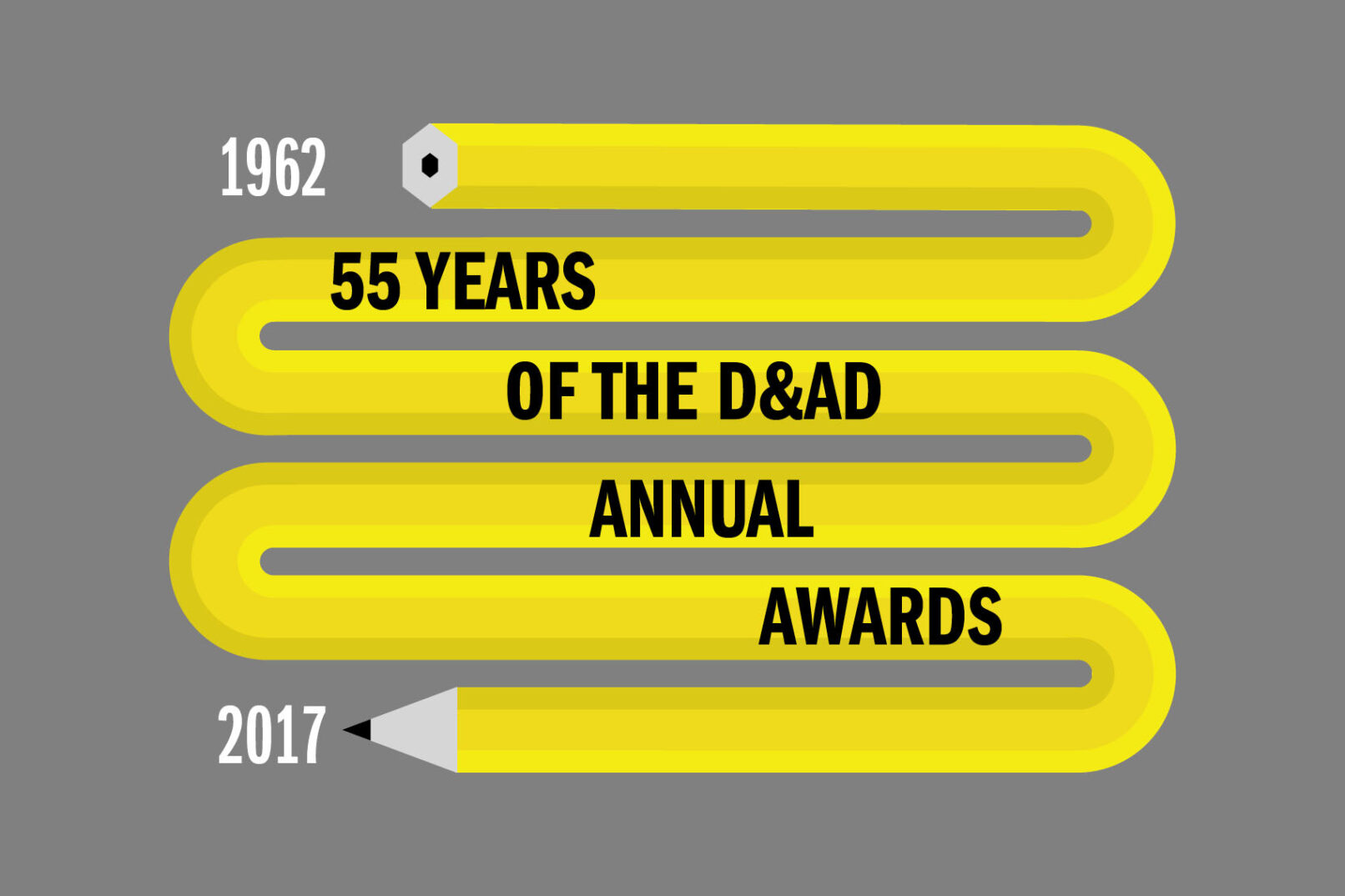 1962

55 YEARS
OF THE D&AD
ANNUAL
AWARDS

2017